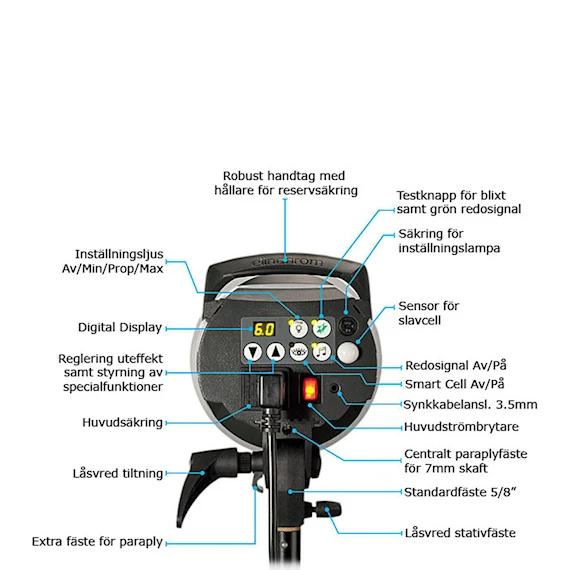 Robust handtag med hållare för reservsäkring

Testknapp för blixt samt grön redosignal

Säkring för inställningslampa

Inställningsljus Av/Min/Prop/Max

elinchrom

Sensor för slavcell

Digital Display

6.0

Reglering uteffekt samt styrning av specialfunktioner

Redosignal Av/På

Smart Cell Av/På

Synkkabelansl. 3.5mm

Huvudsäkring

Huvudströmbrytare

Centralt paraplyfäste för 7mm skaft

Låsvred tiltning

Standardfäste 5/8”

Låsvred stativfäste

Extra fäste för paraply